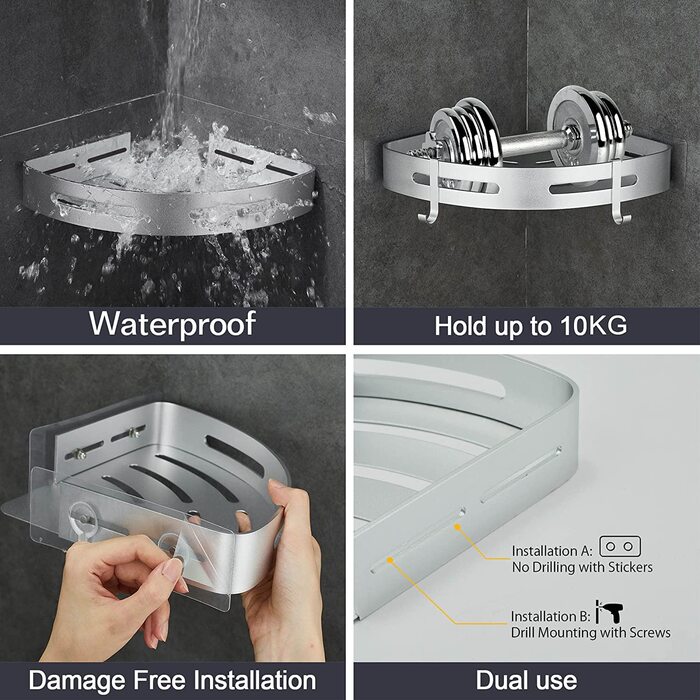 Waterproof

Hold up to 10KG

Damage Free Installation

Installation A:
No Drilling with Stickers

Installation B:
Drill Mounting with Screws

Dual use