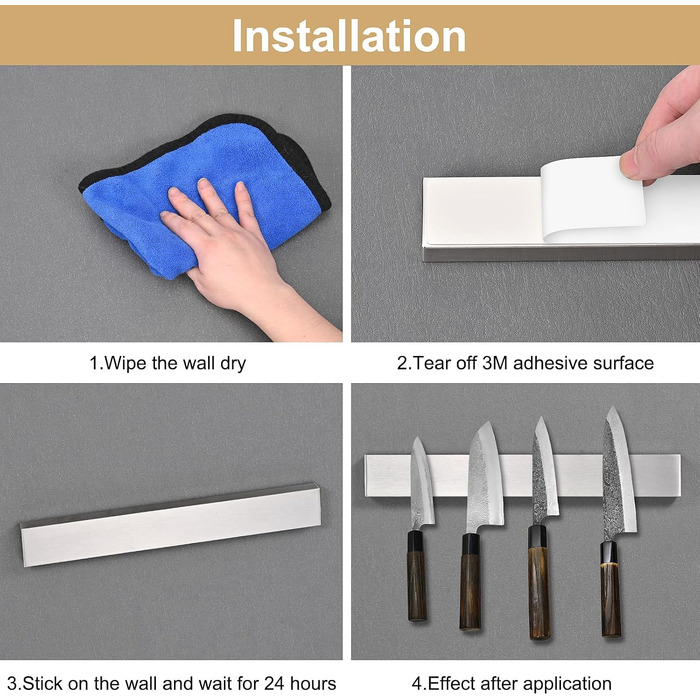 Installation

1.Wipe the wall dry

2.Tear off 3M adhesive surface

3.Stick on the wall and wait for 24 hours

4.Effect after application