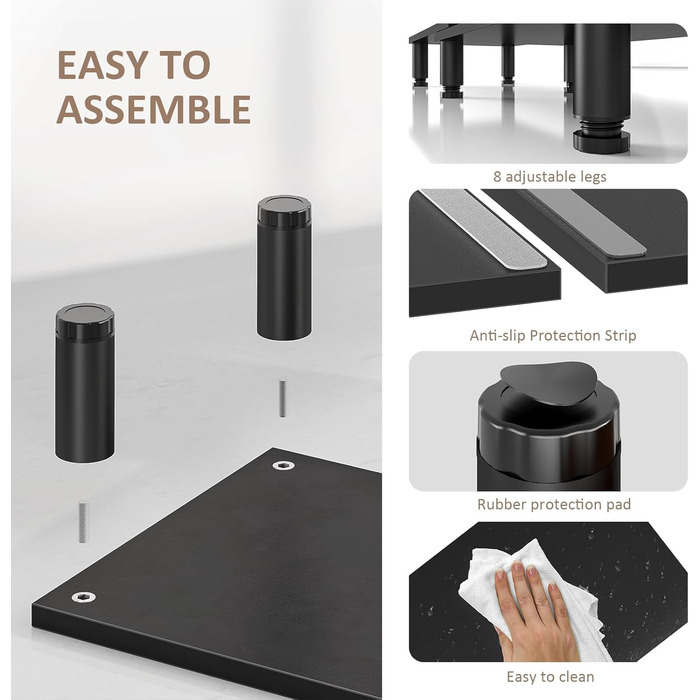 EASY TO ASSEMBLE

8 adjustable legs

Anti-slip Protection Strip

Rubber protection pad

Easy to clean