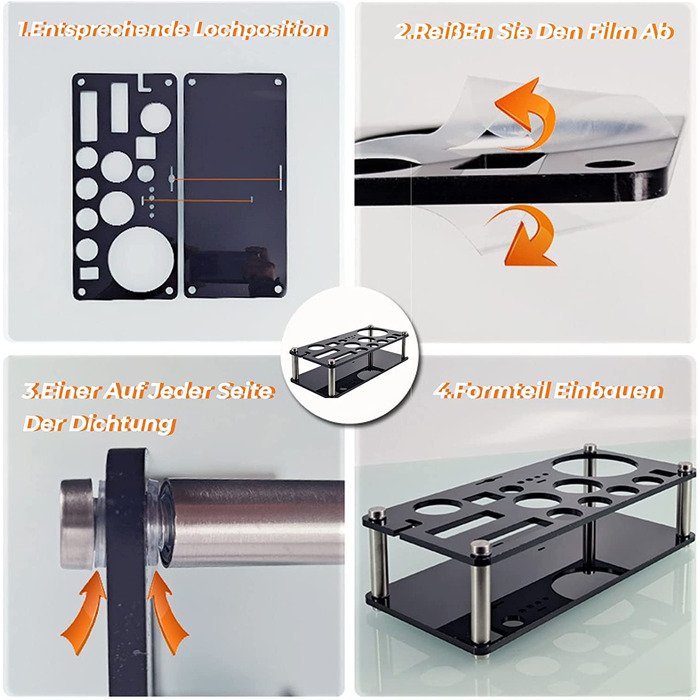 1.Entsprechende Lochposition

2.ReißEn Sie Den Film Ab

3.Einer Auf Jeder Seite Der Dichtung

4.Formteil Einbauen