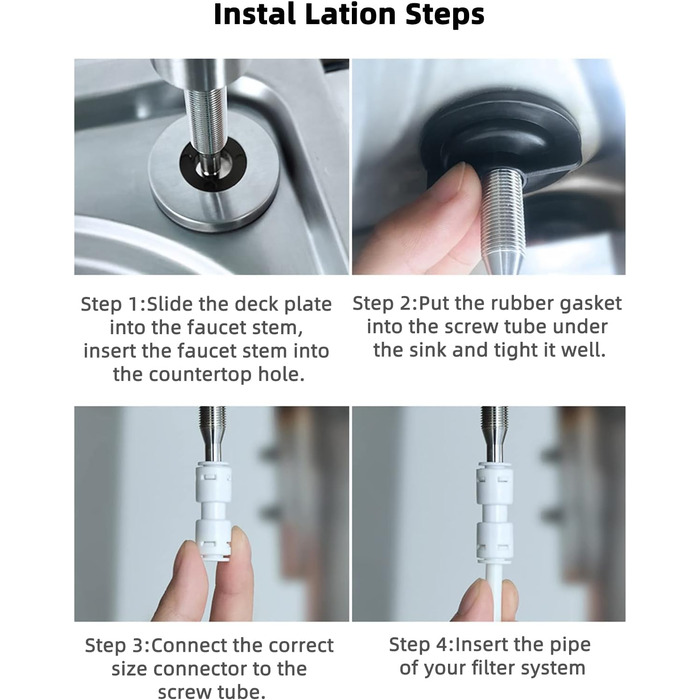 Instal Lation Steps

Step 1:Slide the deck plate into the faucet stem, insert the faucet stem into the countertop hole.

Step 2:Put the rubber gasket into the screw tube under the sink and tight it well.

Step 3:Connect the correct size connector to the screw tube.

Step 4:Insert the pipe of your filter system